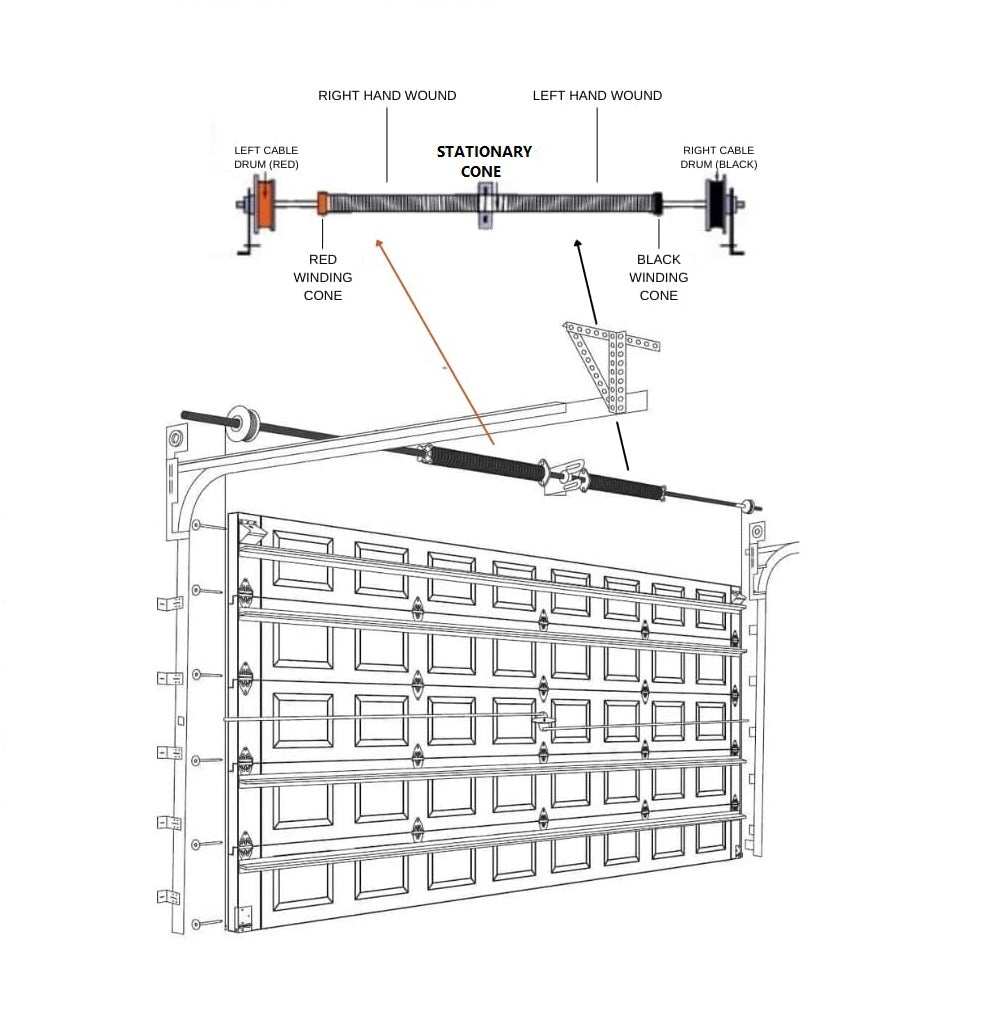 RIGHT HAND WOUND

LEFT HAND WOUND

LEFT CABLE DRUM (RED)

STATIONARY CONE

RIGHT CABLE DRUM (BLACK)

RED WINDING CONE

BLACK WINDING CONE