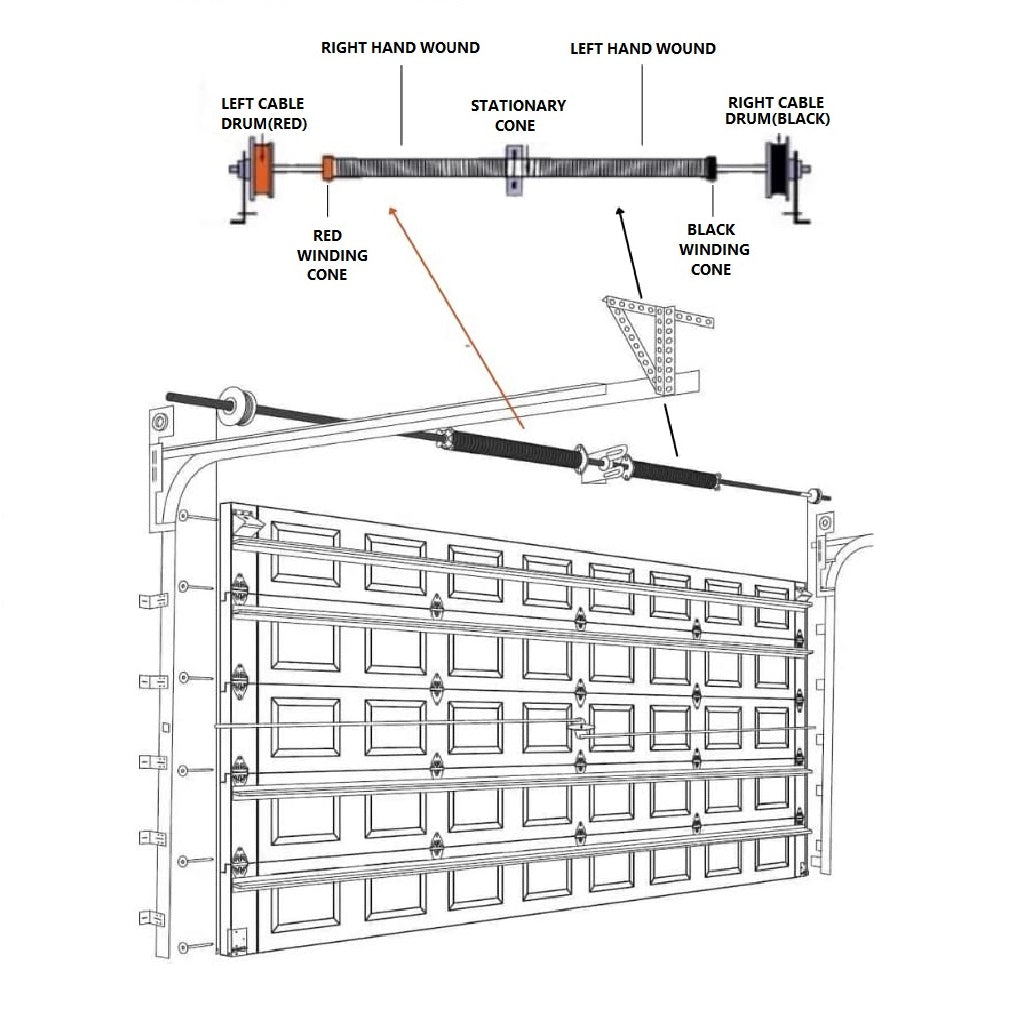 RIGHT HAND WOUND

LEFT HAND WOUND

LEFT CABLE DRUM(RED)

STATIONARY CONE

RIGHT CABLE DRUM(BLACK)

RED WINDING CONE

BLACK WINDING CONE