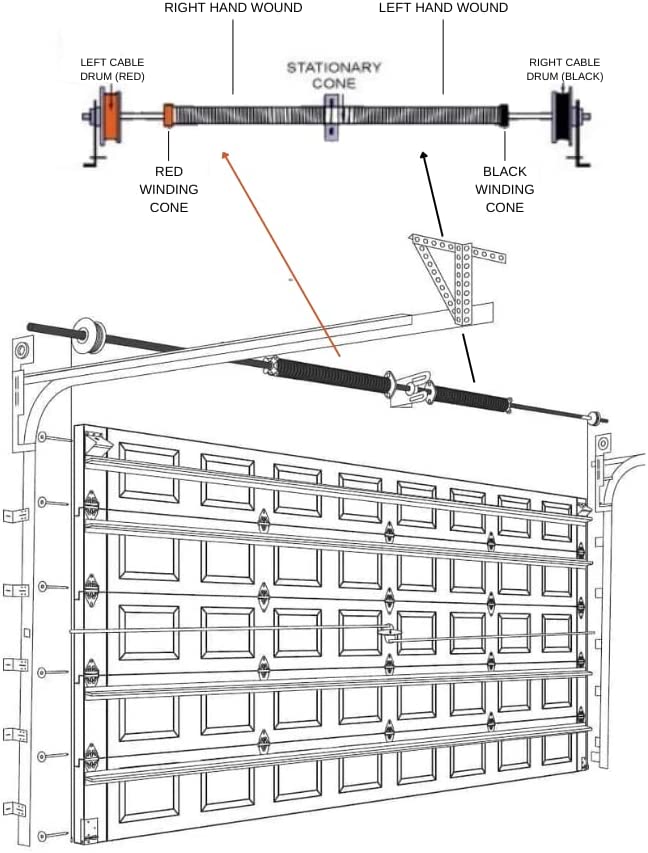 RIGHT HAND WOUND

LEFT HAND WOUND

LEFT CABLE DRUM (RED)

STATIONARY CONE

RIGHT CABLE DRUM (BLACK)

RED WINDING CONE

BLACK WINDING CONE