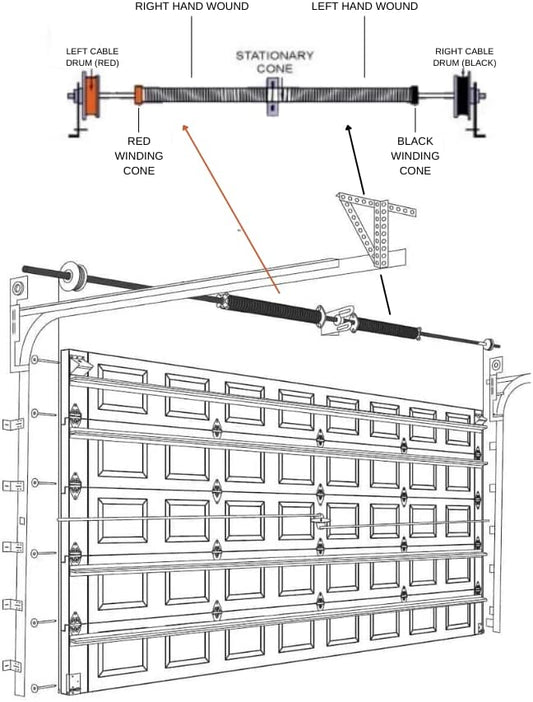 RIGHT HAND WOUND

LEFT HAND WOUND

LEFT CABLE DRUM (RED)

STATIONARY CONE

RIGHT CABLE DRUM (BLACK)

RED WINDING CONE

BLACK WINDING CONE